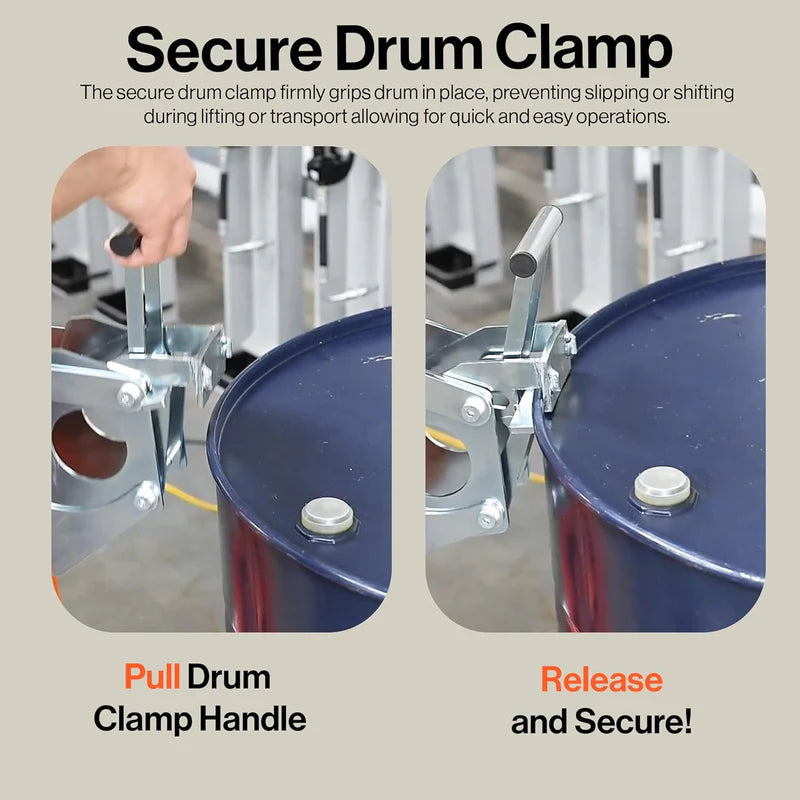 Secure Drum Clamp

The secure drum clamp firmly grips drum in place, preventing slipping or shifting during lifting or transport allowing for quick and easy operations.

Pull Drum Clamp Handle

Release and Secure!