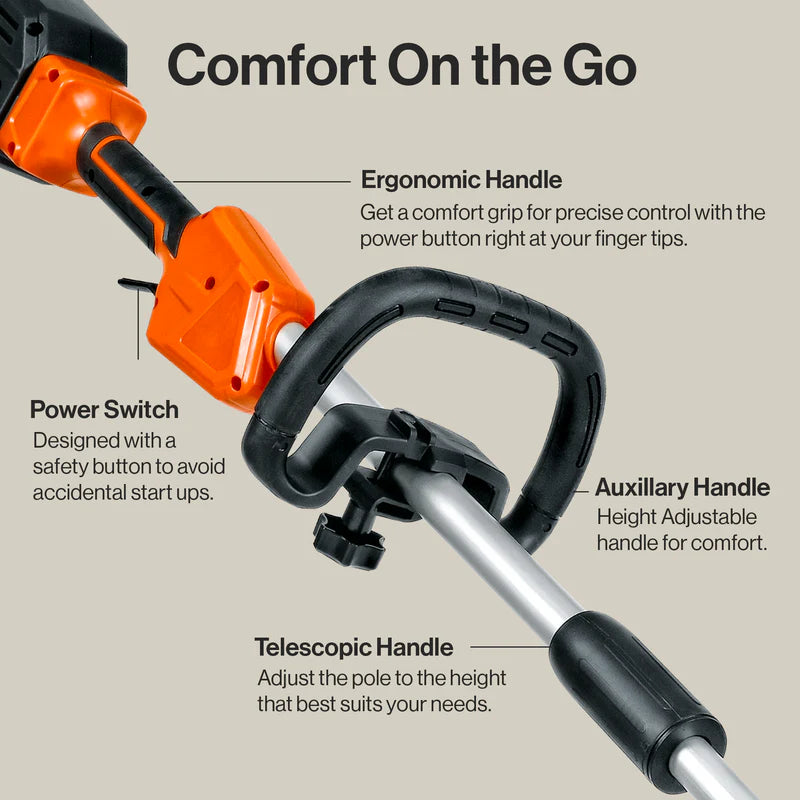 Comfort On the Go

Ergonomic Handle
Get a comfort grip for precise control with the power button right at your finger tips.

Power Switch
Designed with a safety button to avoid accidental start ups.

Auxillary Handle
Height Adjustable handle for comfort.

Telescopic Handle
Adjust the pole to the height that best suits your needs.