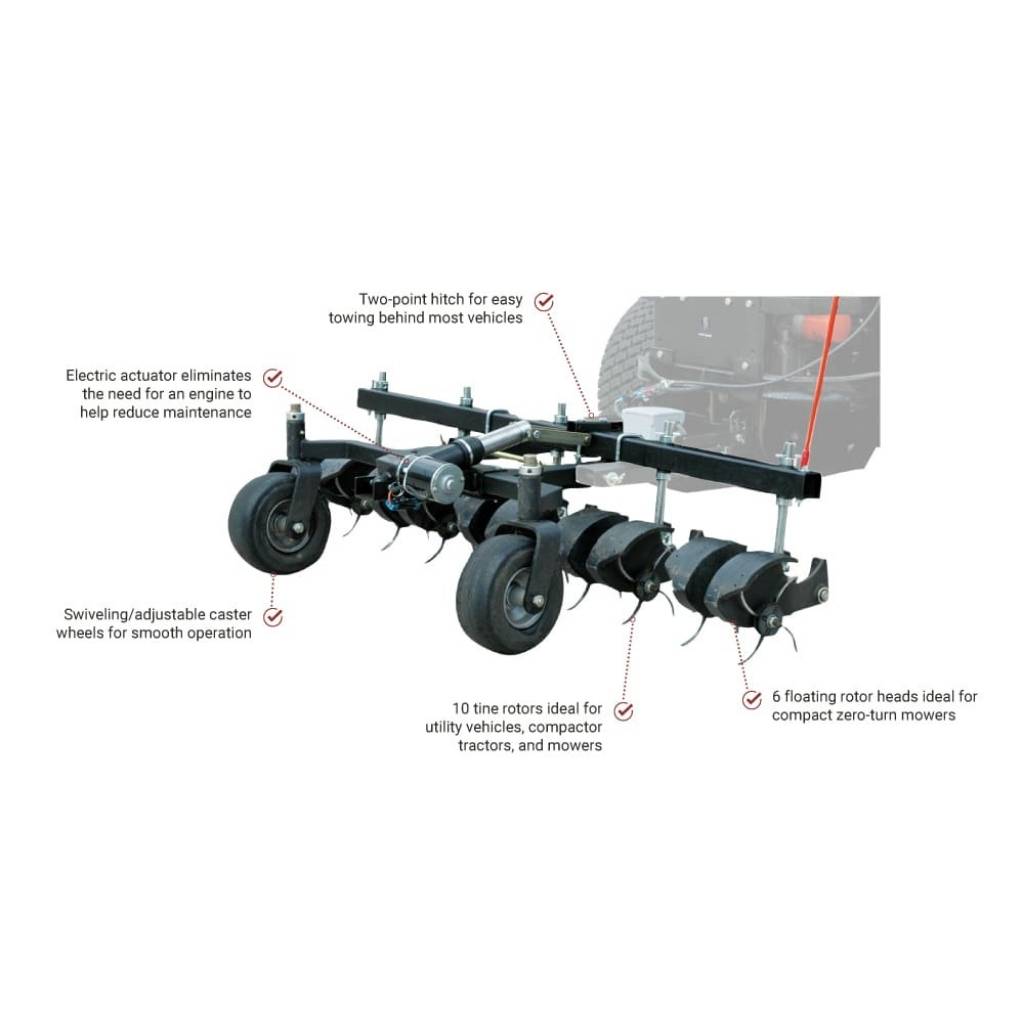 Two-point hitch for easy towing behind most vehicles

Electric actuator eliminates the need for an engine to help reduce maintenance

Swiveling/adjustable caster wheels for smooth operation

10 tine rotors ideal for utility vehicles, compactor tractors, and mowers

6 floating rotor heads ideal for compact zero-turn mowers